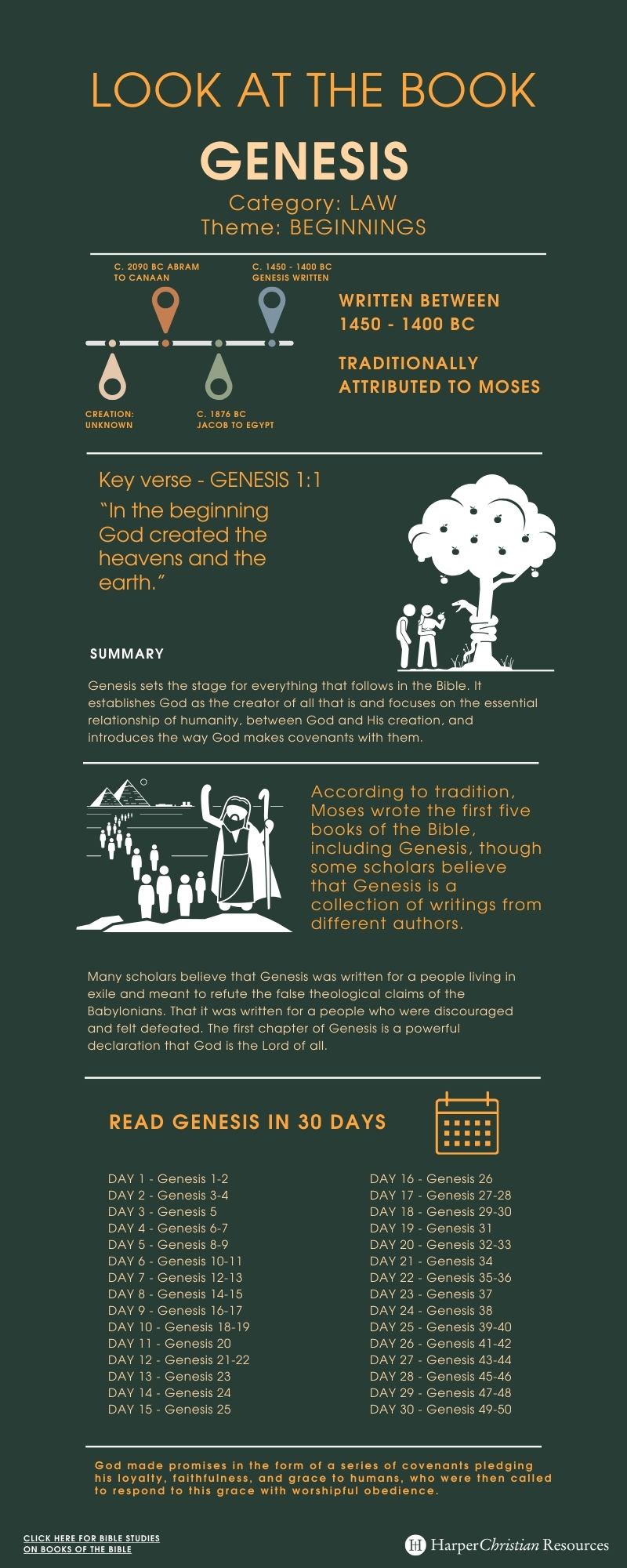 LOOK AT THE BOOK

GENESIS

Category: LAW
Theme: BEGINNINGS

C. 2090 BC ABRAM TO CANAAN

C. 1450 - 1400 BC GENESIS WRITTEN

CREATION: UNKNOWN

C. 1876 BC JACOB TO EGYPT

WRITTEN BETWEEN 1450 - 1400 BC

TRADITIONALLY ATTRIBUTED TO MOSES

Key verse - GENESIS 1:1

"In the beginning God created the heavens and the earth."

SUMMARY

Genesis sets the stage for everything that follows in the Bible. It establishes God as the creator of all that is and focuses on the essential relationship of humanity, between God and His creation, and introduces the way God makes covenants with them.

According to tradition, Moses wrote the first five books of the Bible, including Genesis, though some scholars believe that Genesis is a collection of writings from different authors.

Many scholars believe that Genesis was written for a people living in exile and meant to refute the false theological claims of the Babylonians. That it was written for a people who were discouraged and felt defeated. The first chapter of Genesis is a powerful declaration that God is the Lord of all.

READ GENESIS IN 30 DAYS

DAY 1 - Genesis 1-2
DAY 2 - Genesis 3-4
DAY 3 - Genesis 5
DAY 4 - Genesis 6-7
DAY 5 - Genesis 8-9
DAY 6 - Genesis 10-11
DAY 7 - Genesis 12-13
DAY 8 - Genesis 14-15
DAY 9 - Genesis 16-17
DAY 10 - Genesis 18-19
DAY 11 - Genesis 20
DAY 12 - Genesis 21-22
DAY 13 - Genesis 23
DAY 14 - Genesis 24
DAY 15 - Genesis 25

DAY 16 - Genesis 26
DAY 17 - Genesis 27-28
DAY 18 - Genesis 29-30
DAY 19 - Genesis 31
DAY 20 - Genesis 32-33
DAY 21 - Genesis 34
DAY 22 - Genesis 35-36
DAY 23 - Genesis 37
DAY 24 - Genesis 38
DAY 25 - Genesis 39-40
DAY 26 - Genesis 41-42
DAY 27 - Genesis 43-44
DAY 28 - Genesis 45-46
DAY 29 - Genesis 47-48
DAY 30 - Genesis 49-50

God made promises in the form of a series of covenants pledging his loyalty, faithfulness, and grace to humans, who were then called to respond to this grace with worshipful obedience.

CLICK HERE FOR BIBLE STUDIES ON BOOKS OF THE BIBLE

HarperChristian Resources